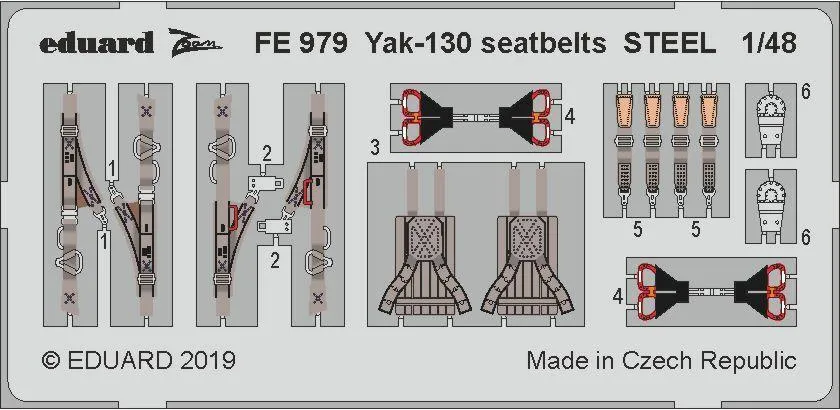 eduard Zoom FE 979 Yak-130 seatbelts STEEL 1/48

1
1
2
2
3
4
5
5
6
6
4

© EDUARD 2019

Made in Czech Republic