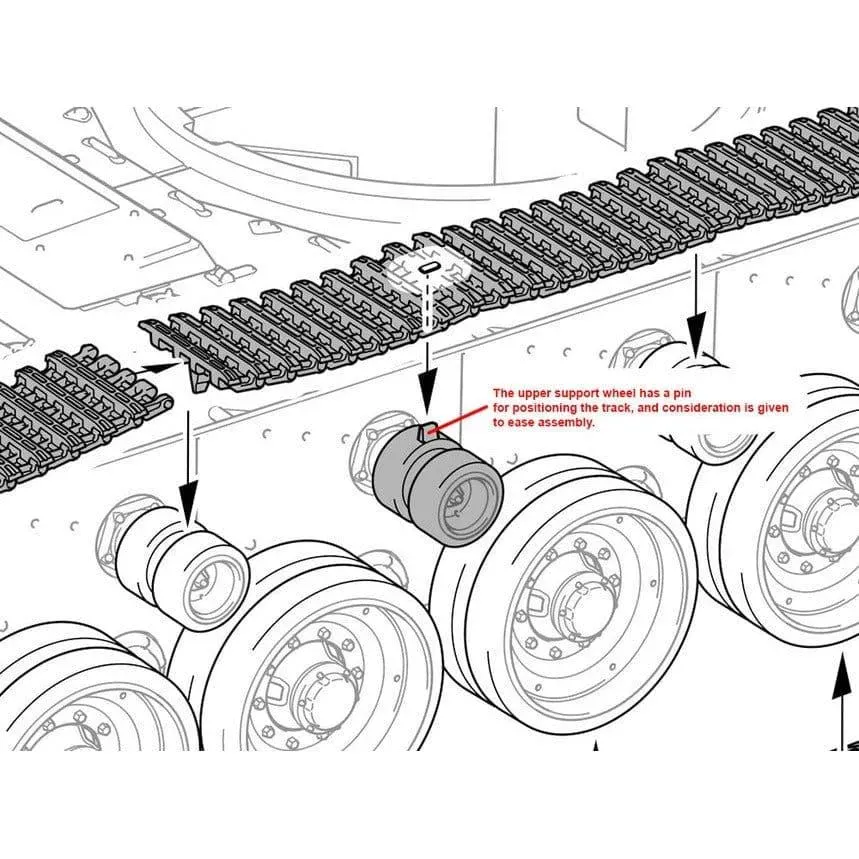 The upper support wheel has a pin for positioning the track, and consideration is given to ease assembly.