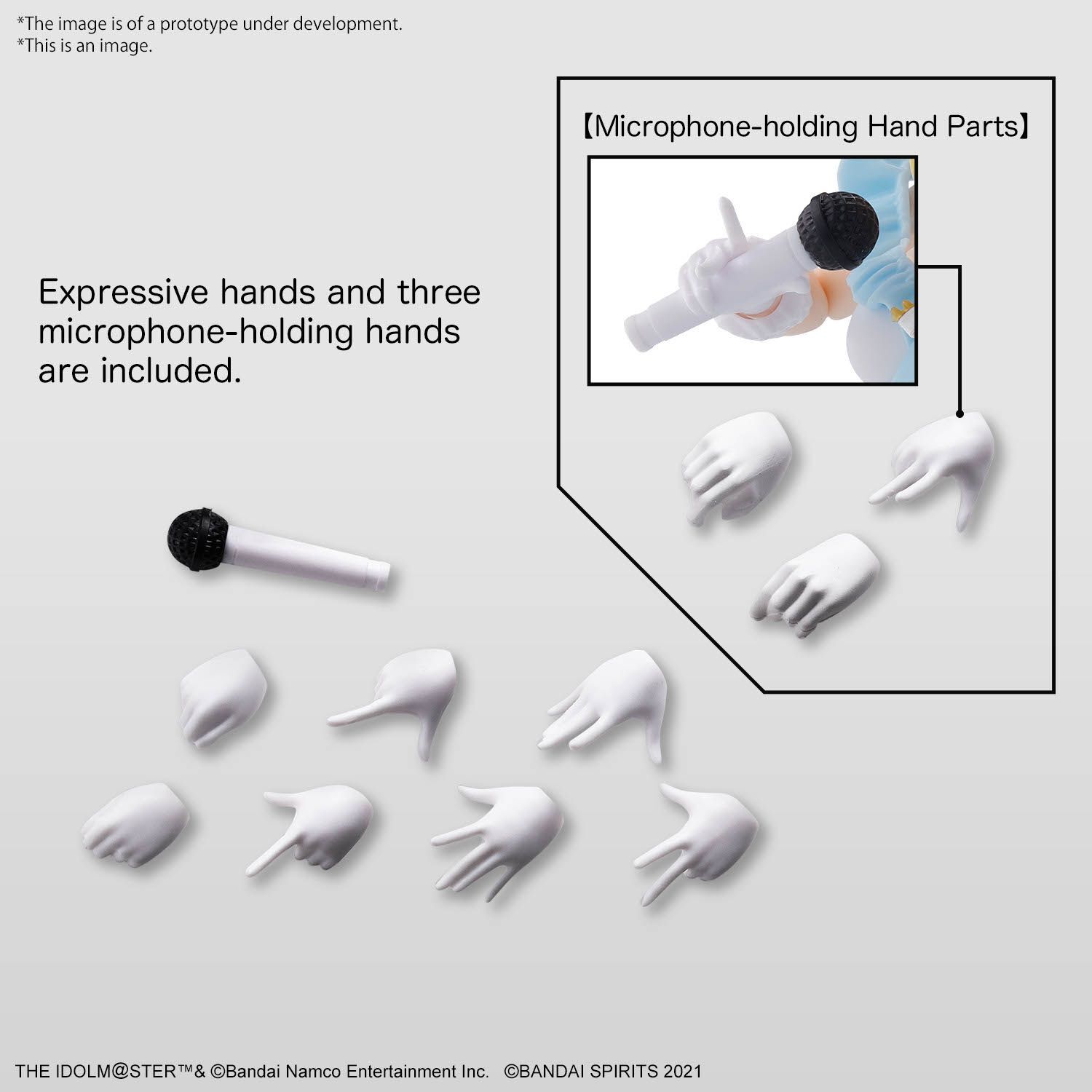 *The image is of a prototype under development.
*This is an image.

【Microphone-holding Hand Parts】

Expressive hands and three microphone-holding hands are included.

THE IDOLM@STER™& ©Bandai Namco Entertainment Inc. ©BANDAI SPIRITS 2021