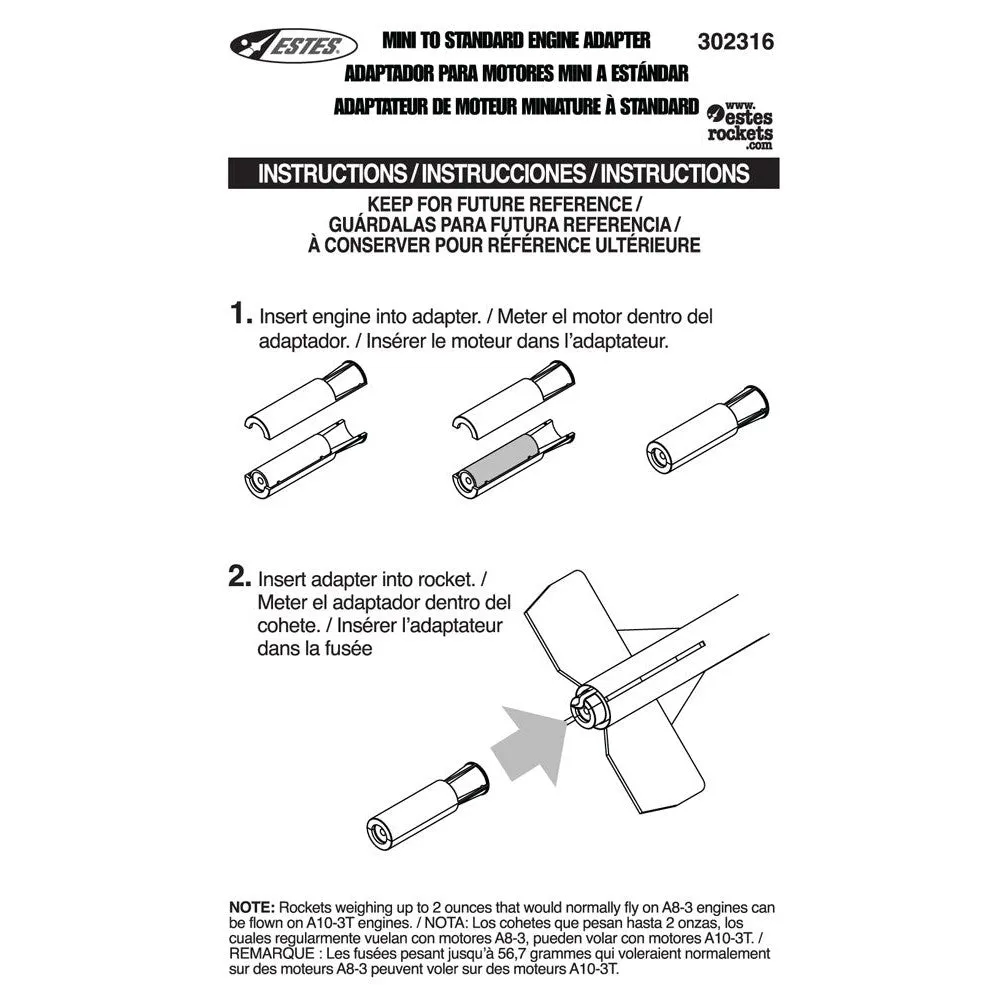 ESTES

MINI TO STANDARD ENGINE ADAPTER

302316

ADAPTADOR PARA MOTORES MINI A ESTÁNDAR

ADAPTATEUR DE MOTEUR MINIATURE À STANDARD

www.estesrockets.com

INSTRUCTIONS / INSTRUCCIONES / INSTRUCTIONS

KEEP FOR FUTURE REFERENCE / GUÁRDALAS PARA FUTURA REFERENCIA / À CONSERVER POUR RÉFÉRENCE ULTÉRIEURE

1. Insert engine into adapter. / Meter el motor dentro del adaptador. / Insérer le moteur dans l'adaptateur.

2. Insert adapter into rocket. / Meter el adaptador dentro del cohete. / Insérer l'adaptateur dans la fusée

NOTE: Rockets weighing up to 2 ounces that would normally fly on A8-3 engines can be flown on A10-3T engines. / NOTA: Los cohetes que pesan hasta 2 onzas, los cuales regularmente vuelan con motores A8-3, pueden volar con motores A10-3T. / REMARQUE : Les fusées pesant jusqu'à 56,7 grammes qui voleraient normalement sur des moteurs A8-3 peuvent voler sur des moteurs A10-3T.