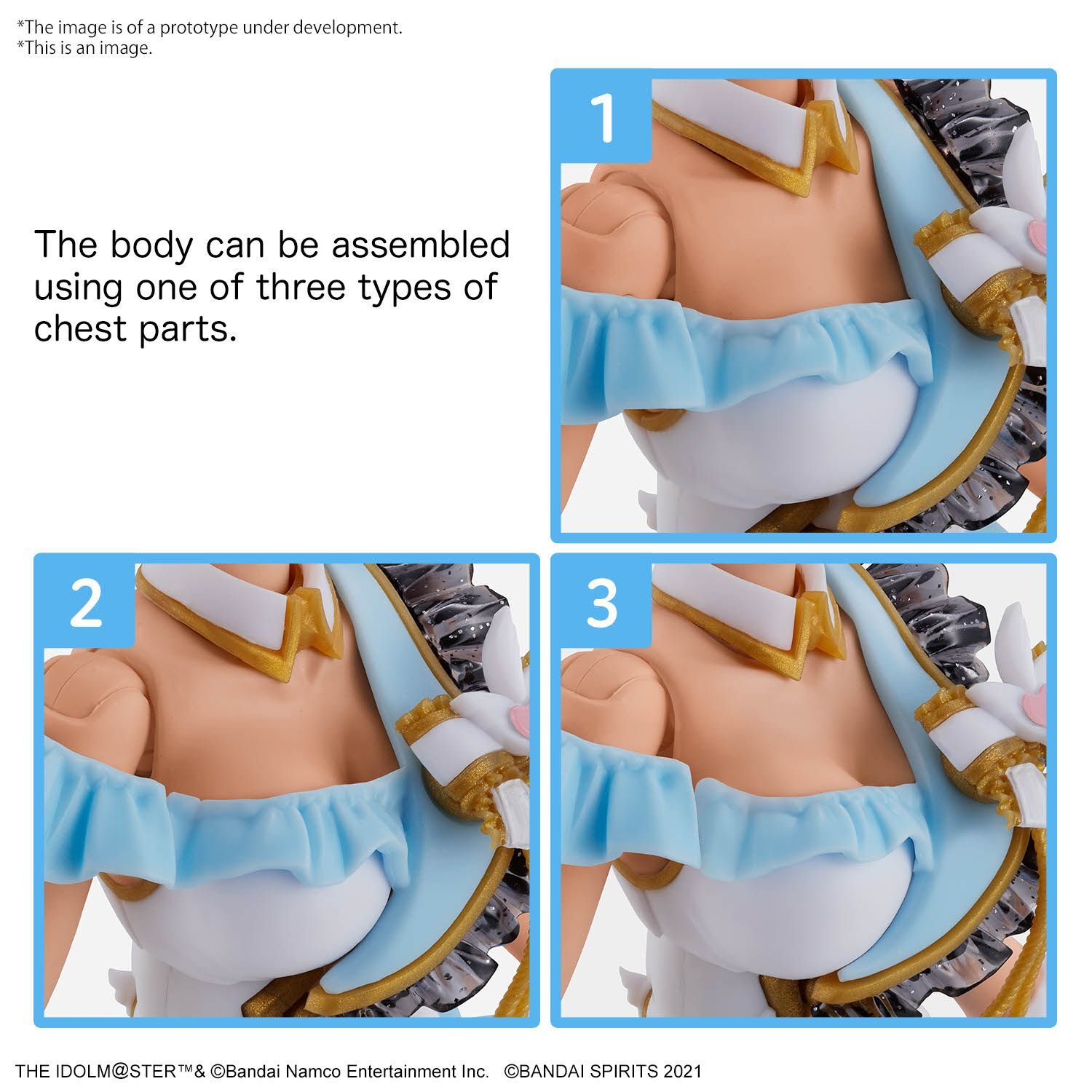 *The image is of a prototype under development.
*This is an image.

The body can be assembled using one of three types of chest parts.

1

2

3

THE IDOLM@STER™& ©Bandai Namco Entertainment Inc. ©BANDAI SPIRITS 2021