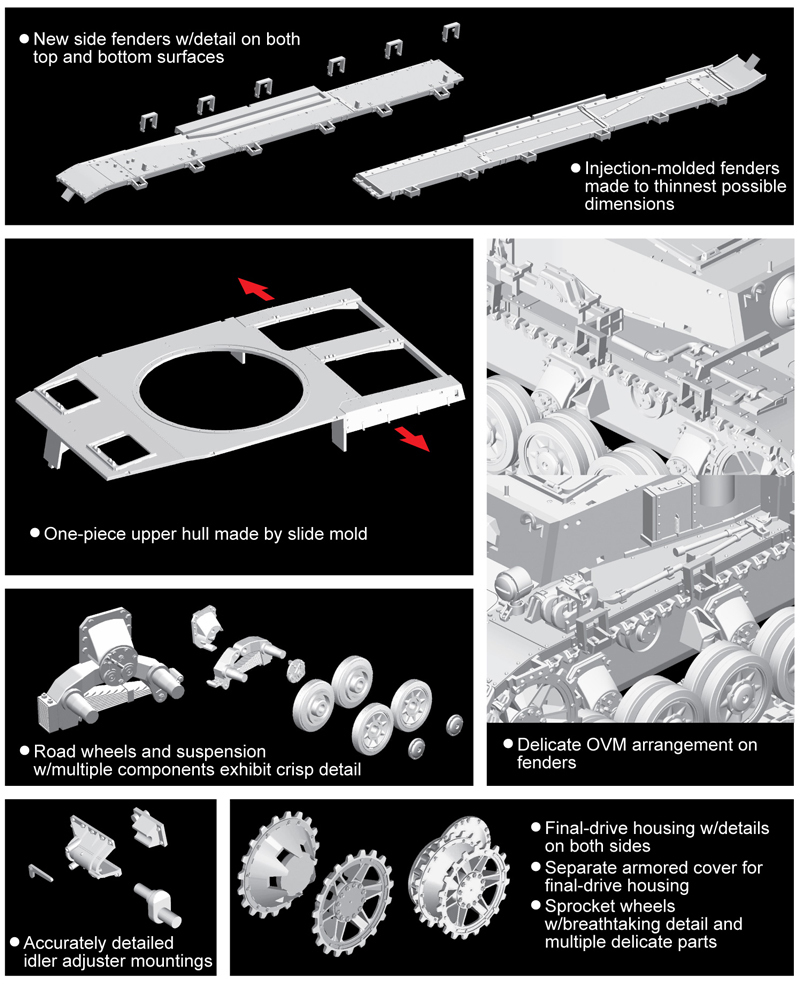 ● New side fenders w/detail on both top and bottom surfaces

● Injection-molded fenders made to thinnest possible dimensions

● One-piece upper hull made by slide mold

● Road wheels and suspension w/multiple components exhibit crisp detail

● Delicate OVM arrangement on fenders

● Accurately detailed idler adjuster mountings

● Final-drive housing w/details on both sides
● Separate armored cover for final-drive housing
● Sprocket wheels w/breathtaking detail and multiple delicate parts