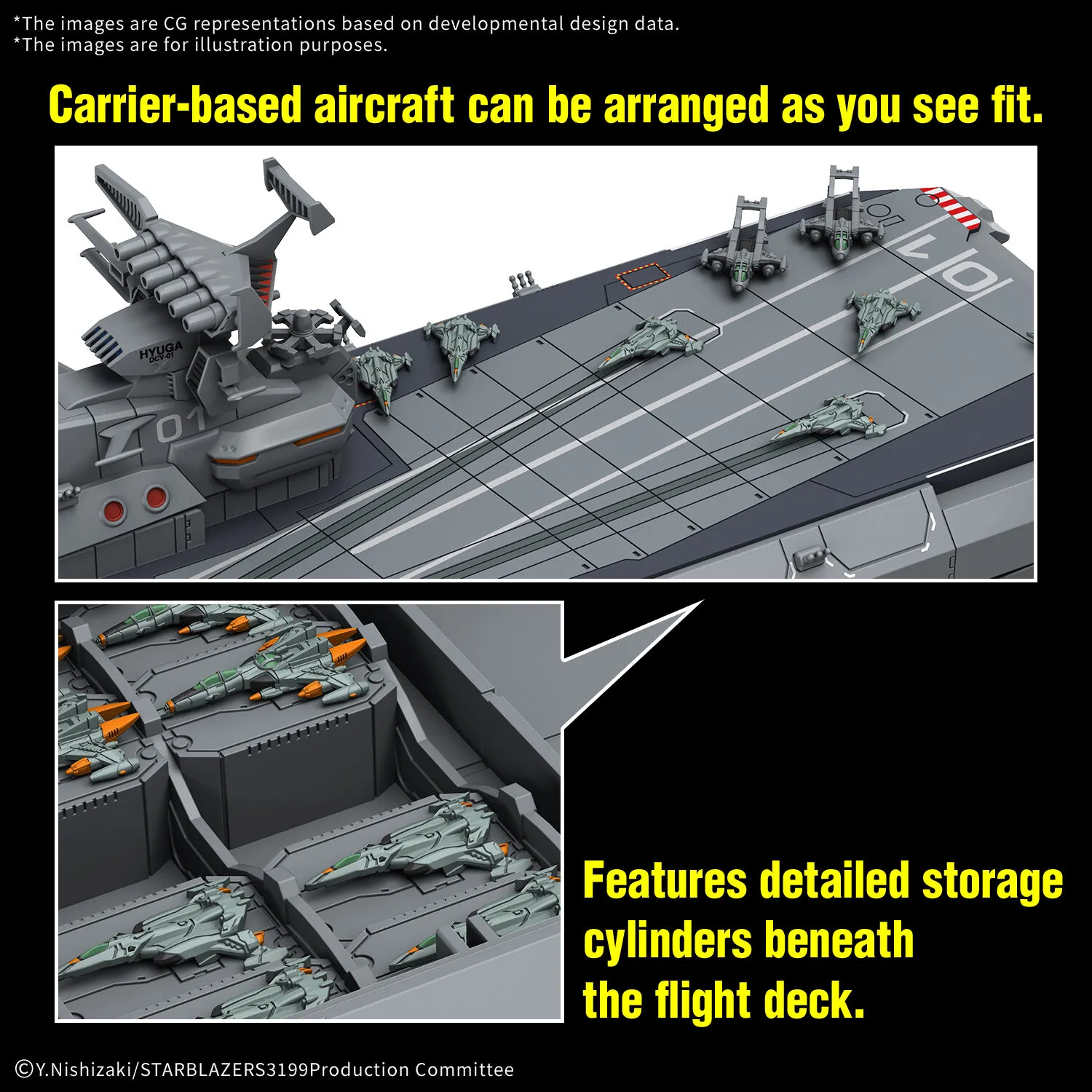 *The images are CG representations based on developmental design data.
*The images are for illustration purposes.

Carrier-based aircraft can be arranged as you see fit.

HYUGA
DCV-01

01

01

Features detailed storage cylinders beneath the flight deck.

©Y.Nishizaki/STARBLAZERS3199Production Committee