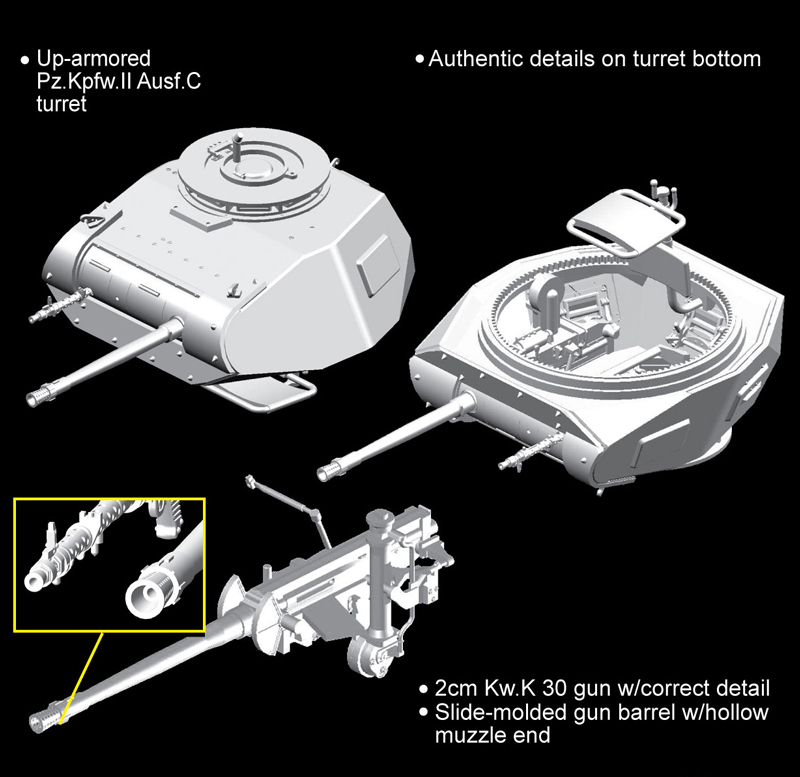 • Up-armored Pz.Kpfw.II Ausf.C turret

• Authentic details on turret bottom

• 2cm Kw.K 30 gun w/correct detail
• Slide-molded gun barrel w/hollow muzzle end