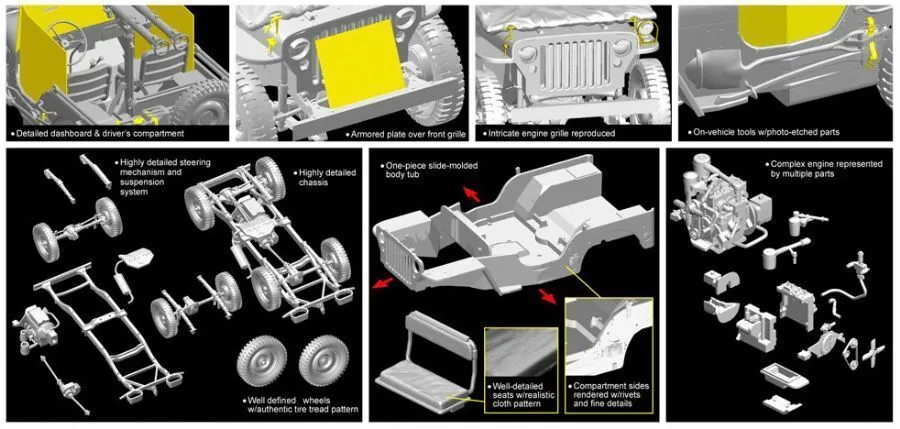 • Detailed dashboard & driver's compartment

• Armored plate over front grille

• Intricate engine grille reproduced

• On-vehicle tools w/photo-etched parts

• Highly detailed steering mechanism and suspension system

• Highly detailed chassis

• Well defined wheels w/authentic tire tread pattern

• One-piece slide-molded body tub

• Well-detailed seats w/realistic cloth pattern

• Compartment sides rendered w/rivets and fine details

• Complex engine represented by multiple parts