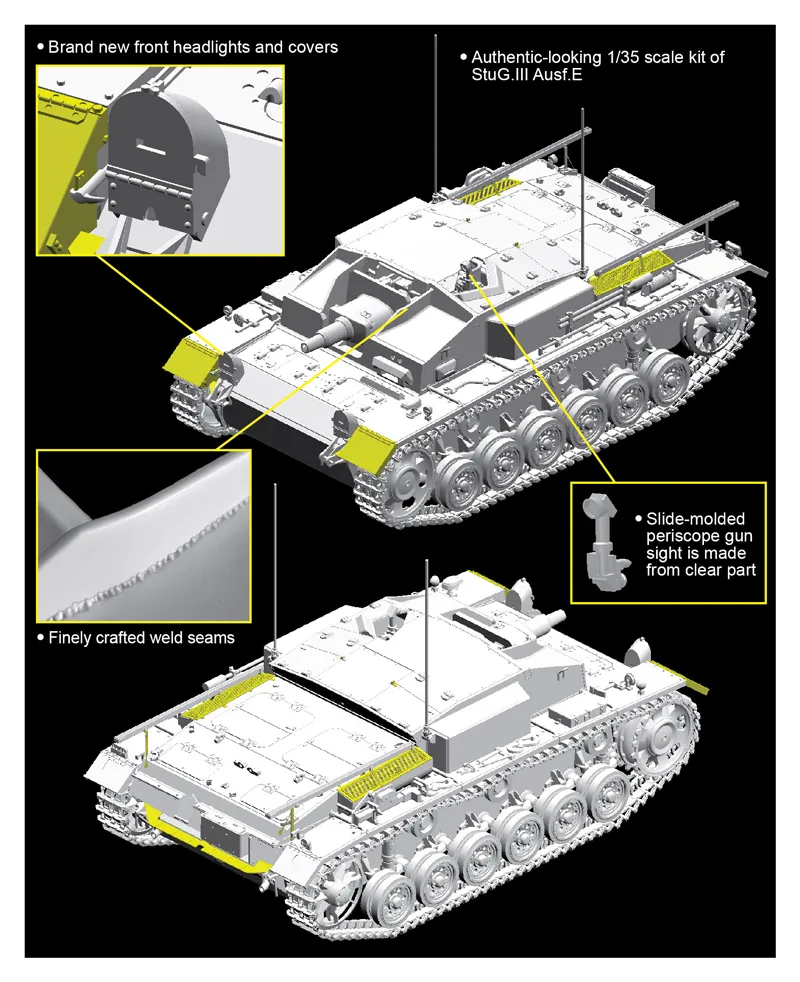 • Brand new front headlights and covers

• Authentic-looking 1/35 scale kit of StuG.III Ausf.E

• Slide-molded periscope gun sight is made from clear part

• Finely crafted weld seams