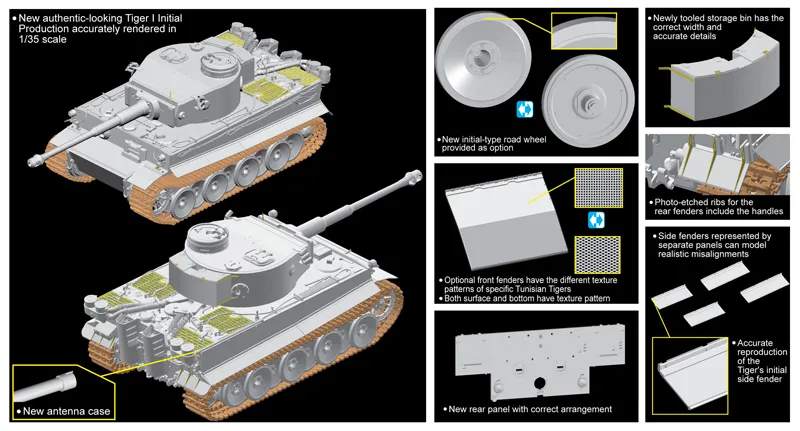 • New authentic-looking Tiger I Initial Production accurately rendered in 1/35 scale

• New antenna case

• New initial-type road wheel provided as option

• Optional front fenders have the different texture patterns of specific Tunisian Tigers
• Both surface and bottom have texture pattern

• New rear panel with correct arrangement

• Newly tooled storage bin has the correct width and accurate details

• Photo-etched ribs for the rear fenders include the handles

• Side fenders represented by separate panels can model realistic misalignments

• Accurate reproduction of the Tiger's initial side fender