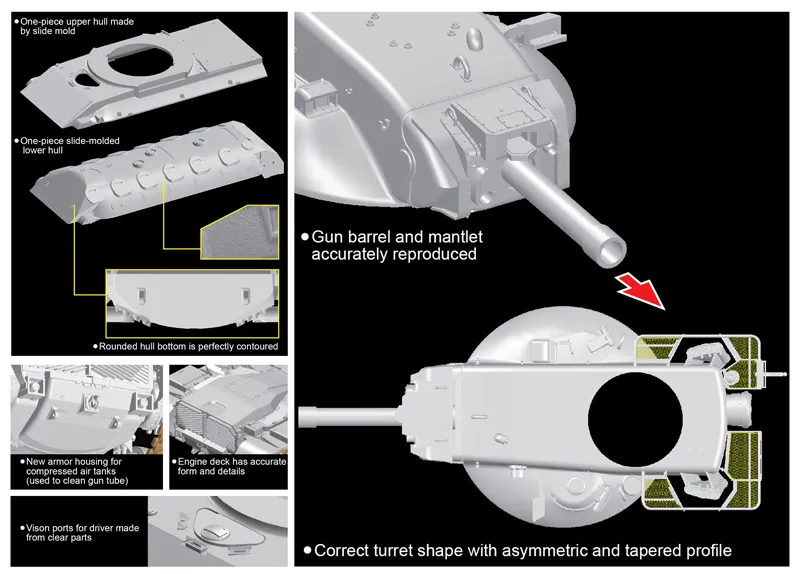 • One-piece upper hull made by slide mold

• One-piece slide-molded lower hull

• Rounded hull bottom is perfectly contoured

• New armor housing for compressed air tanks (used to clean gun tube)

• Engine deck has accurate form and details

• Vison ports for driver made from clear parts

• Gun barrel and mantlet accurately reproduced

• Correct turret shape with asymmetric and tapered profile