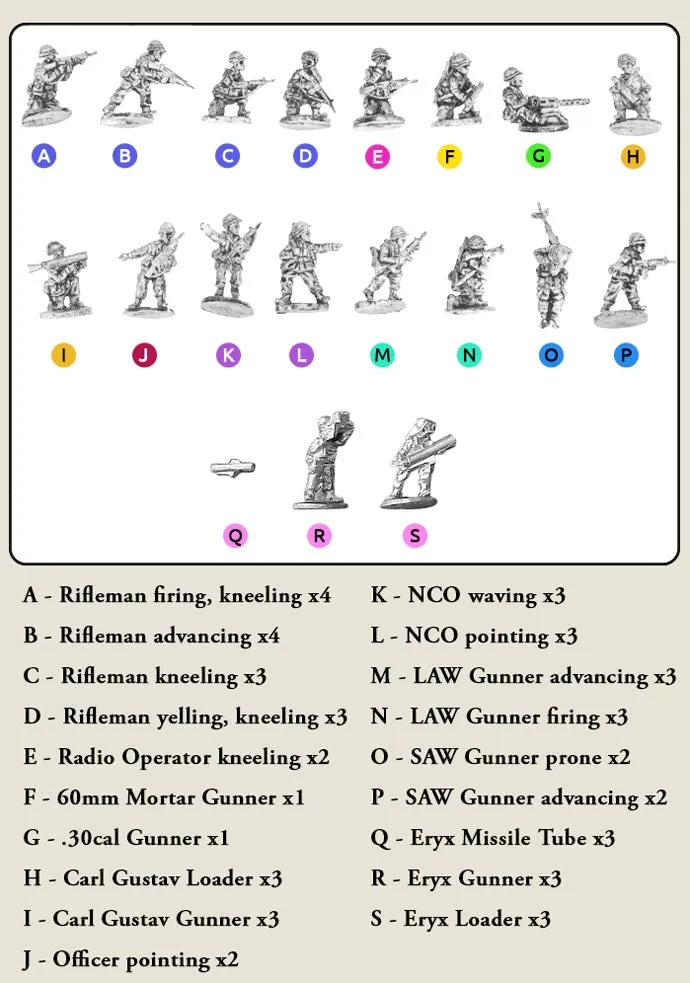 A B C D E F G H

I J K L M N O P

Q R S

A - Rifleman firing, kneeling x4
B - Rifleman advancing x4
C - Rifleman kneeling x3
D - Rifleman yelling, kneeling x3
E - Radio Operator kneeling x2
F - 60mm Mortar Gunner x1
G - .30cal Gunner x1
H - Carl Gustav Loader x3
I - Carl Gustav Gunner x3
J - Officer pointing x2

K - NCO waving x3
L - NCO pointing x3
M - LAW Gunner advancing x3
N - LAW Gunner firing x3
O - SAW Gunner prone x2
P - SAW Gunner advancing x2
Q - Eryx Missile Tube x3
R - Eryx Gunner x3
S - Eryx Loader x3