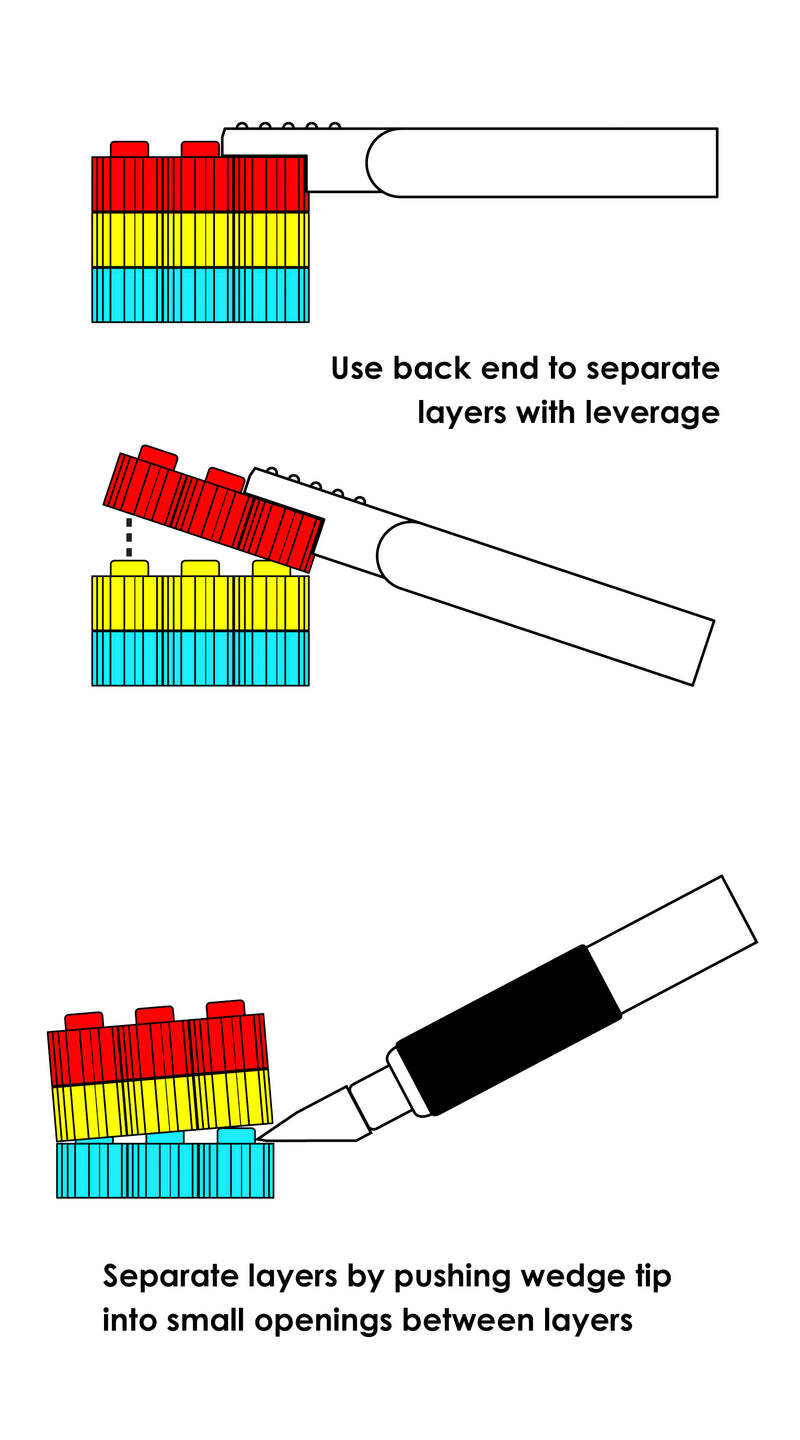 Use back end to separate layers with leverage

Separate layers by pushing wedge tip into small openings between layers