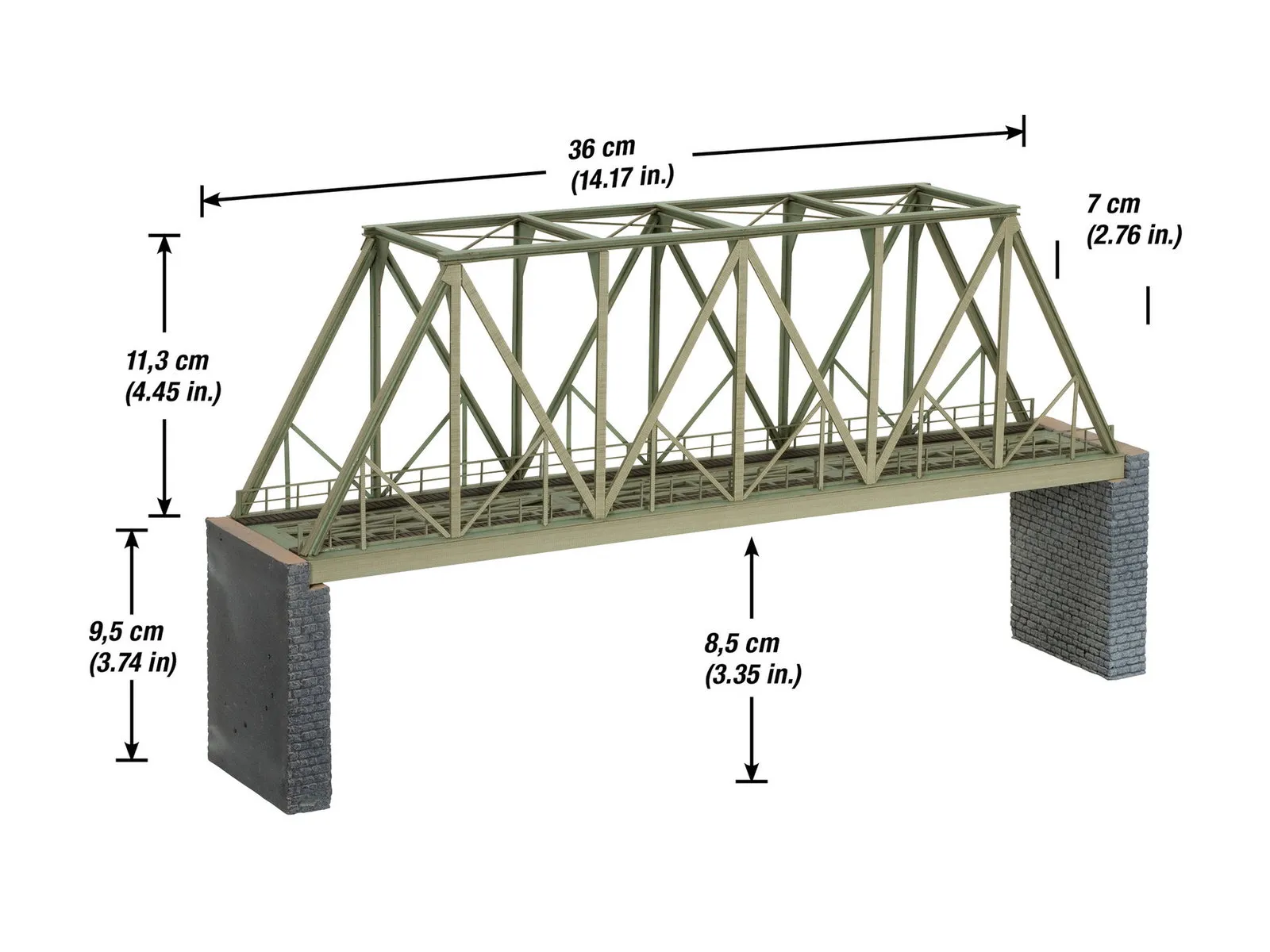 36 cm
(14.17 in.)

7 cm
(2.76 in.)

11,3 cm
(4.45 in.)

9,5 cm
(3.74 in)

8,5 cm
(3.35 in.)