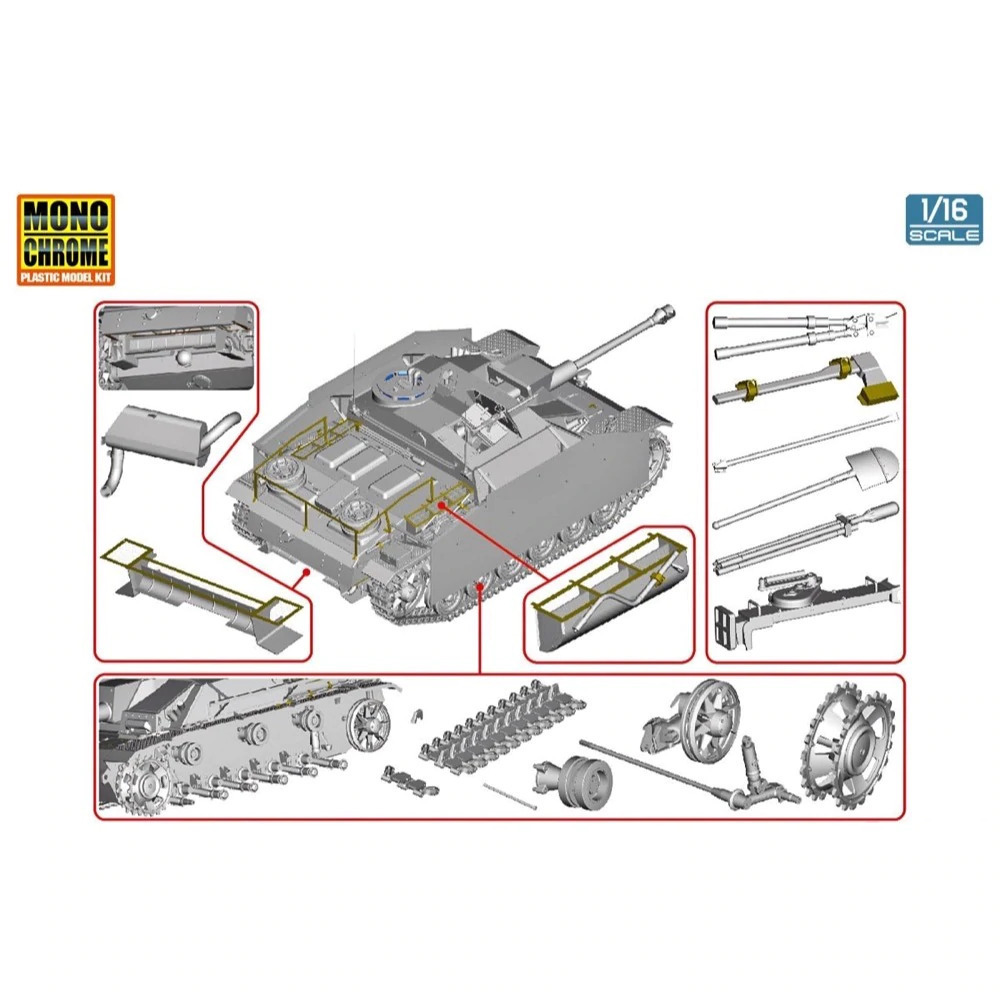 MONO
CHROME
PLASTIC MODEL KIT

1/16
SCALE