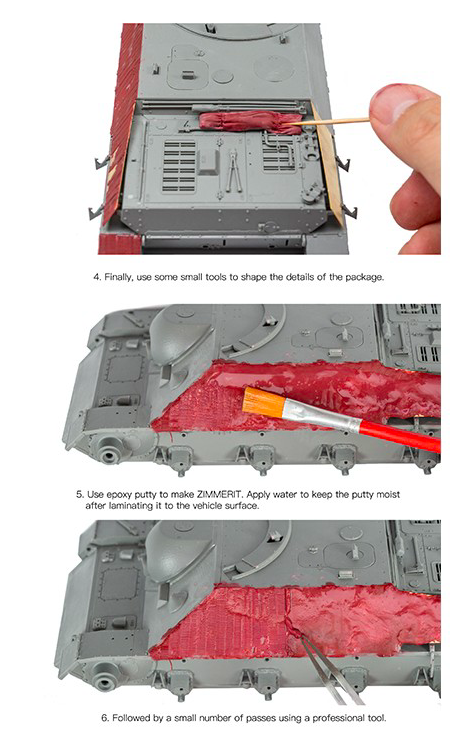 4. Finally, use some small tools to shape the details of the package.

5. Use epoxy putty to make ZIMMERIT. Apply water to keep the putty moist after laminating it to the vehicle surface.

6. Followed by a small number of passes using a professional tool.