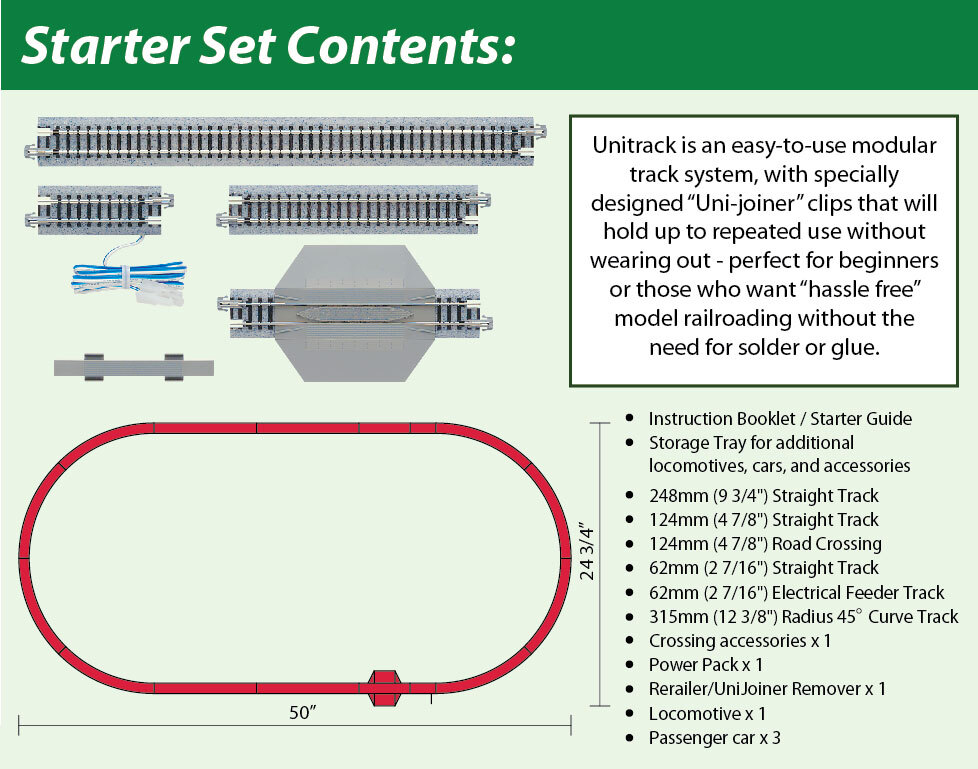 Starter Set Contents:

Unitrack is an easy-to-use modular track system, with specially designed "Uni-joiner" clips that will hold up to repeated use without wearing out - perfect for beginners or those who want "hassle free" model railroading without the need for solder or glue.

24 3/4"

50"

- Instruction Booklet / Starter Guide
- Storage Tray for additional locomotives, cars, and accessories
- 248mm (9 3/4") Straight Track
- 124mm (4 7/8") Straight Track
- 124mm (4 7/8") Road Crossing
- 62mm (2 7/16") Straight Track
- 62mm (2 7/16") Electrical Feeder Track
- 315mm (12 3/8") Radius 45° Curve Track
- Crossing accessories x 1
- Power Pack x 1
- Rerailer/UniJoiner Remover x 1
- Locomotive x 1
- Passenger car x 3