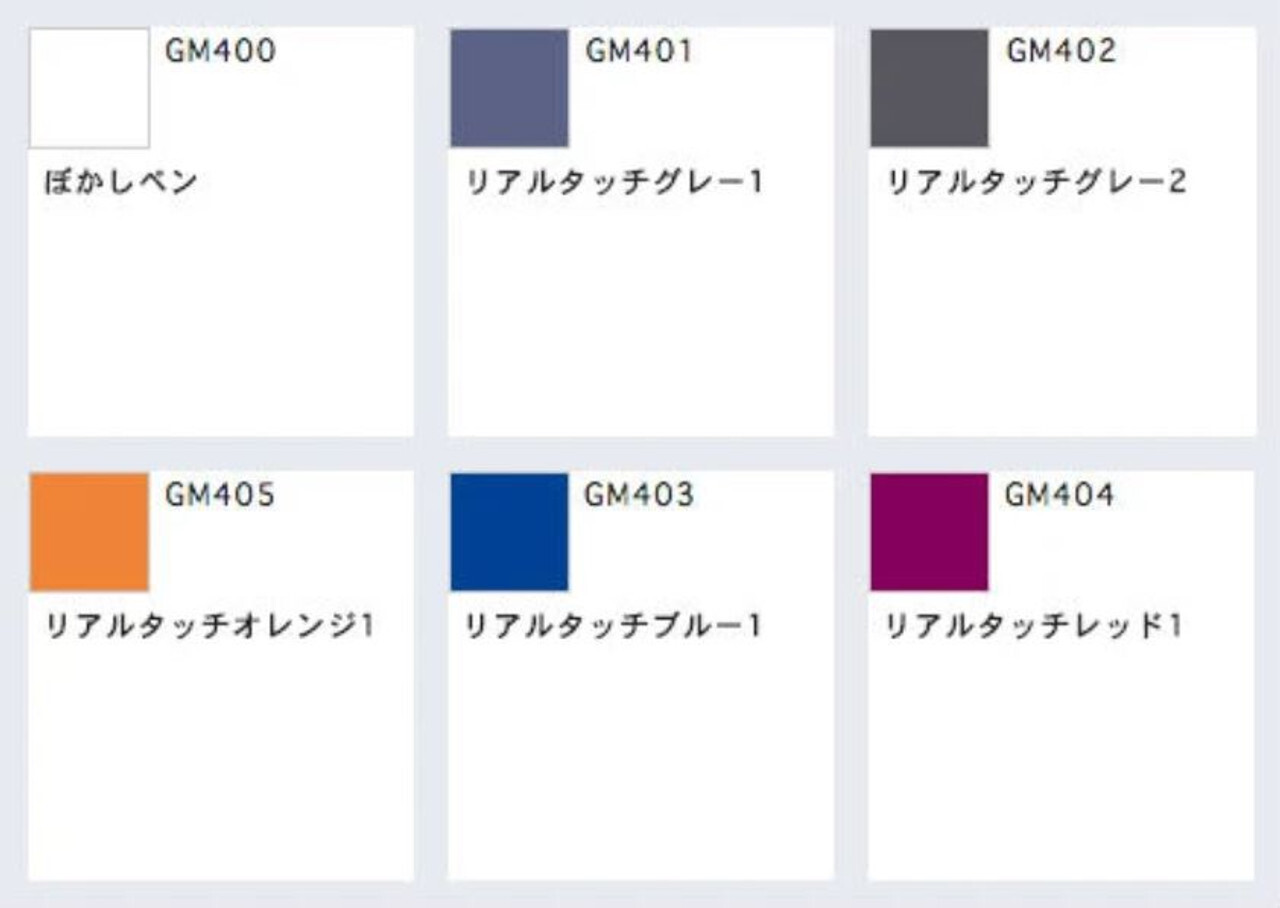 GM400

ぼかしペン

GM401

リアルタッチグレー1

GM402

リアルタッチグレー2

GM405

リアルタッチオレンジ1

GM403

リアルタッチブルー1

GM404

リアルタッチレッド1