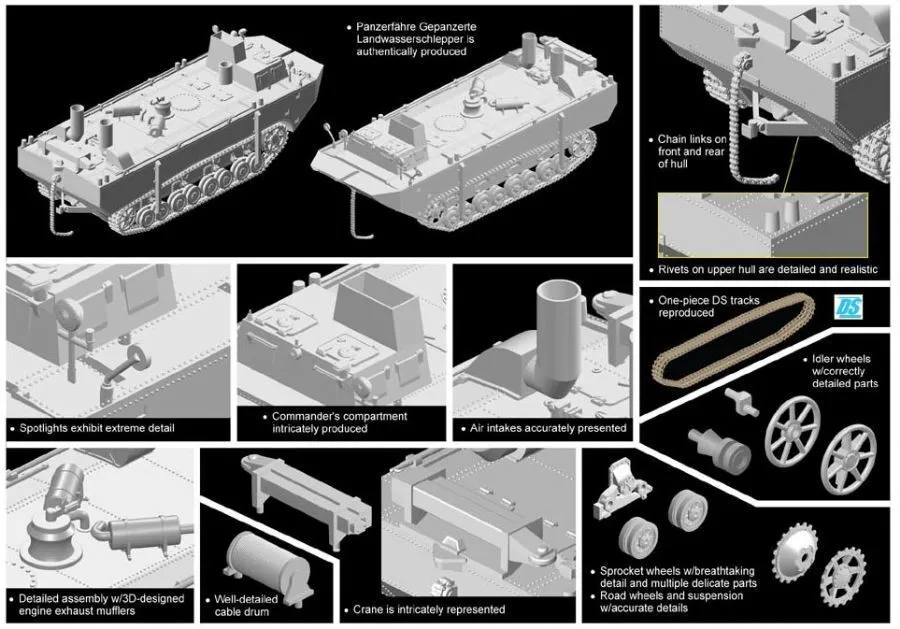 • Panzerfähre Gepanzerte Landwasserschlepper is authentically produced

• Chain links on front and rear of hull

• Rivets on upper hull are detailed and realistic

• Spotlights exhibit extreme detail

• Commander's compartment intricately produced

• Air intakes accurately presented

• One-piece DS tracks reproduced

DS

• Idler wheels w/correctly detailed parts

• Detailed assembly w/3D-designed engine exhaust mufflers

• Well-detailed cable drum

• Crane is intricately represented

• Sprocket wheels w/breathtaking detail and multiple delicate parts

• Road wheels and suspension w/accurate details