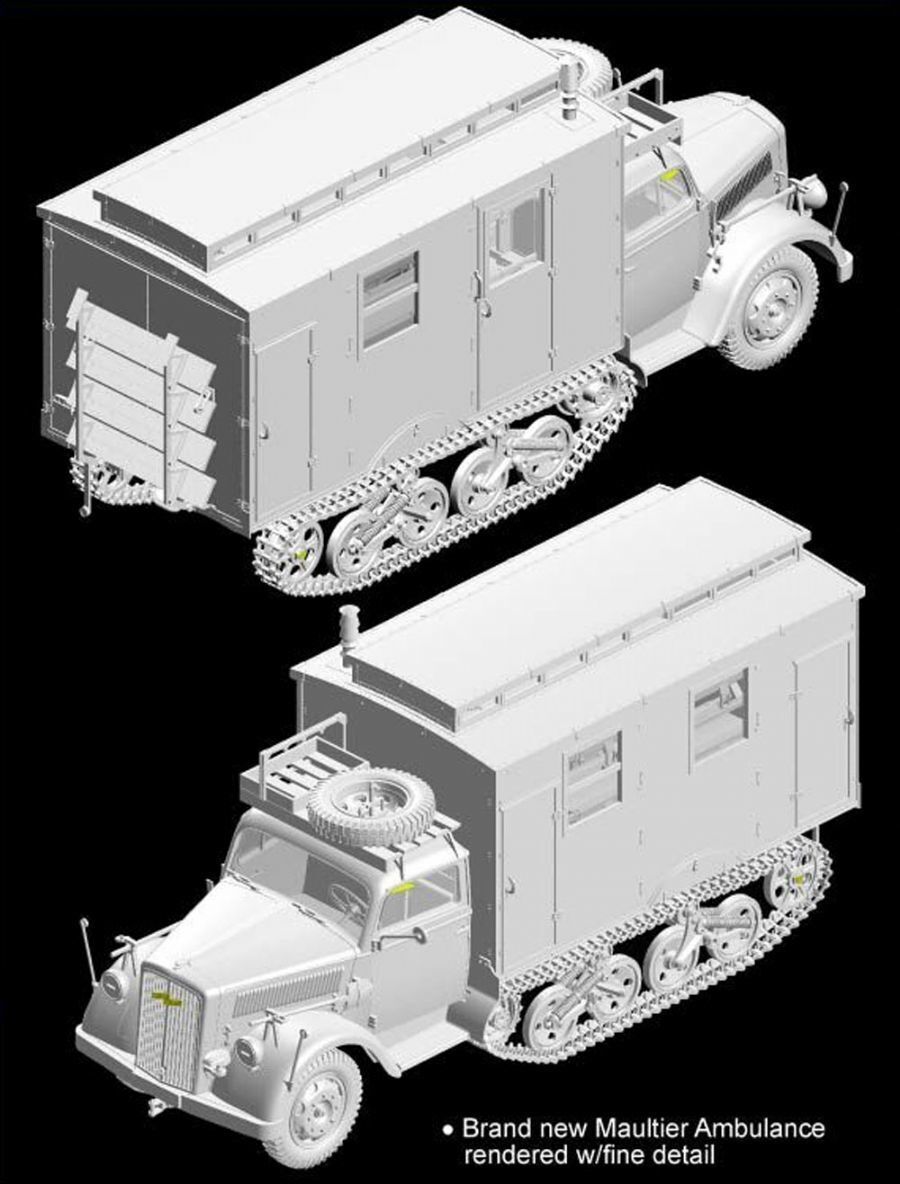 • Brand new Maultier Ambulance rendered w/fine detail