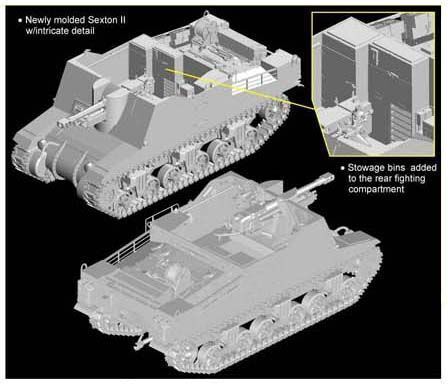 ▪ Newly molded Sexton II w/intricate detail

▪ Stowage bins added to the rear fighting compartment